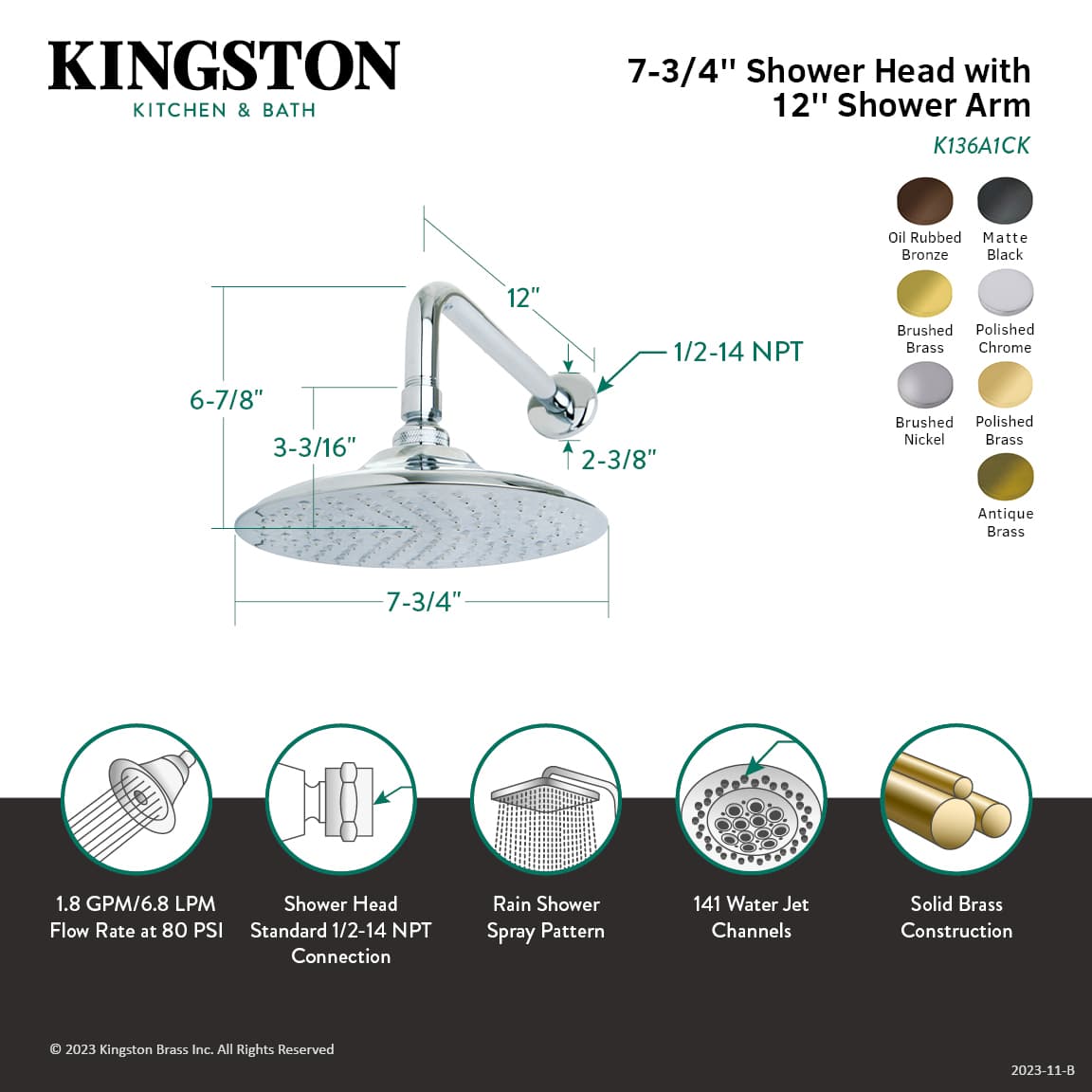 KINGSTON
KITCHEN & BATH

7-3/4'' Shower Head with 12'' Shower Arm
K136A1CK

Oil Rubbed Bronze
Matte Black
Brushed Brass
Polished Chrome
Brushed Nickel
Polished Brass
Antique Brass

12"
1/2-14 NPT
6-7/8"
3-3/16"
2-3/8"
7-3/4"

1.8 GPM/6.8 LPM Flow Rate at 80 PSI

Shower Head Standard 1/2-14 NPT Connection

Rain Shower Spray Pattern

141 Water Jet Channels

Solid Brass Construction

© 2023 Kingston Brass Inc. All Rights Reserved

2023-11-B