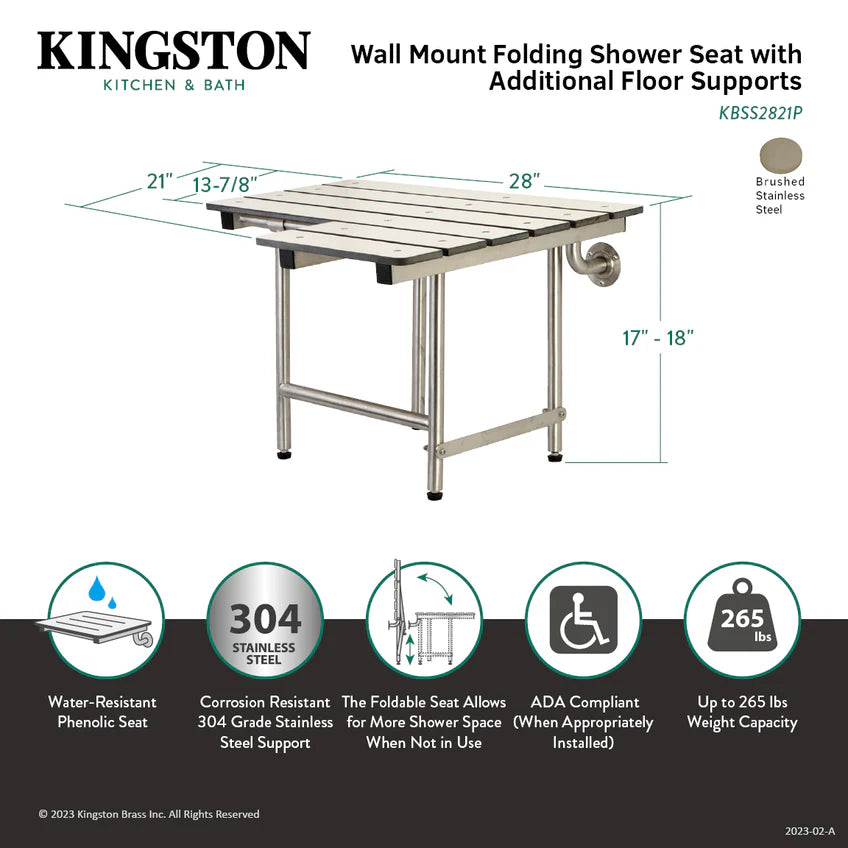 KINGSTON
KITCHEN & BATH

Wall Mount Folding Shower Seat with Additional Floor Supports
KBSS2821P

Brushed Stainless Steel

21"
13-7/8"
28"
17" - 18"

304
STAINLESS STEEL

265
lbs

Water-Resistant Phenolic Seat

Corrosion Resistant 304 Grade Stainless Steel Support

The Foldable Seat Allows for More Shower Space When Not in Use

ADA Compliant (When Appropriately Installed)

Up to 265 lbs Weight Capacity

© 2023 Kingston Brass Inc. All Rights Reserved

2023-02-A