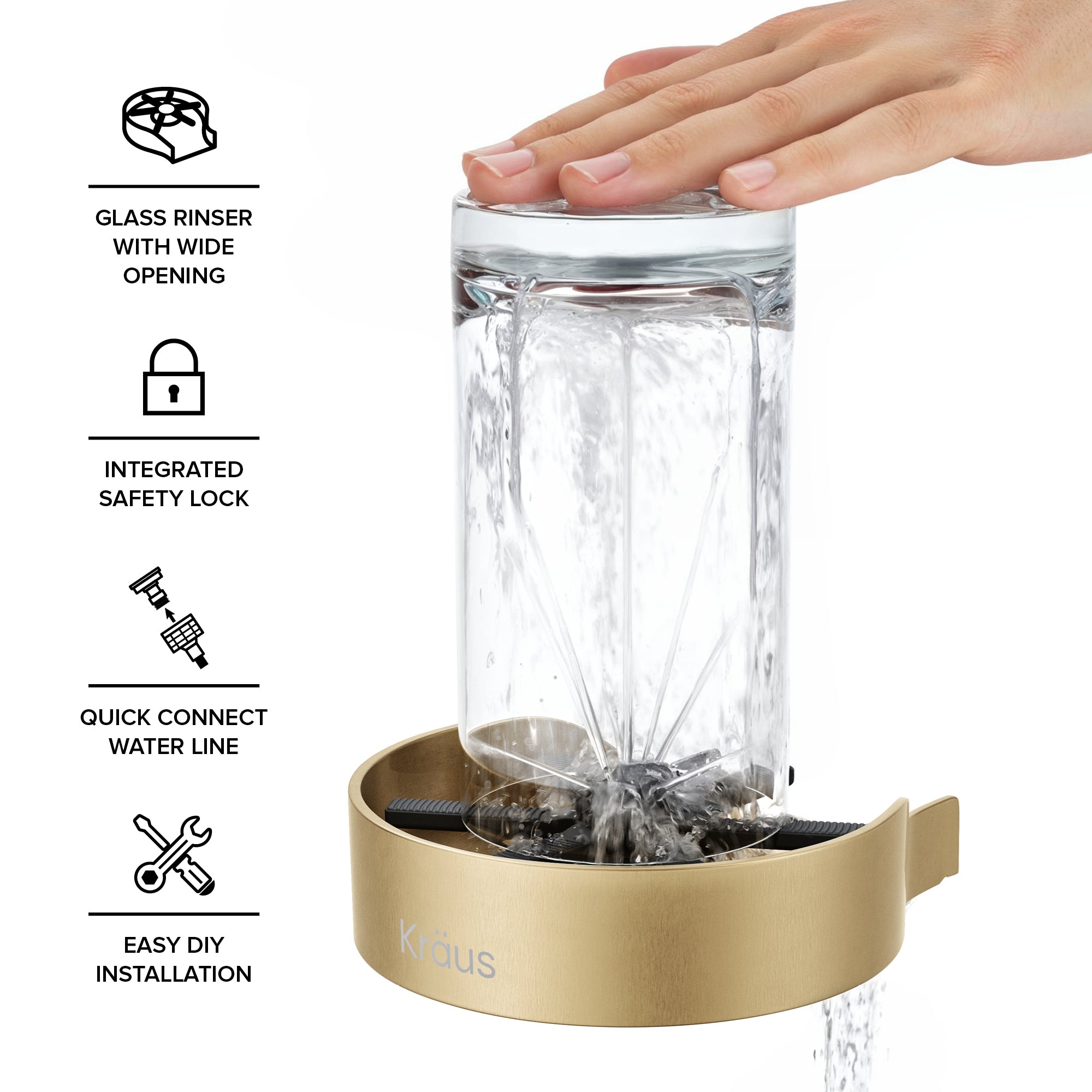 GLASS RINSER WITH WIDE OPENING

INTEGRATED SAFETY LOCK

QUICK CONNECT WATER LINE

EASY DIY INSTALLATION

Kräus