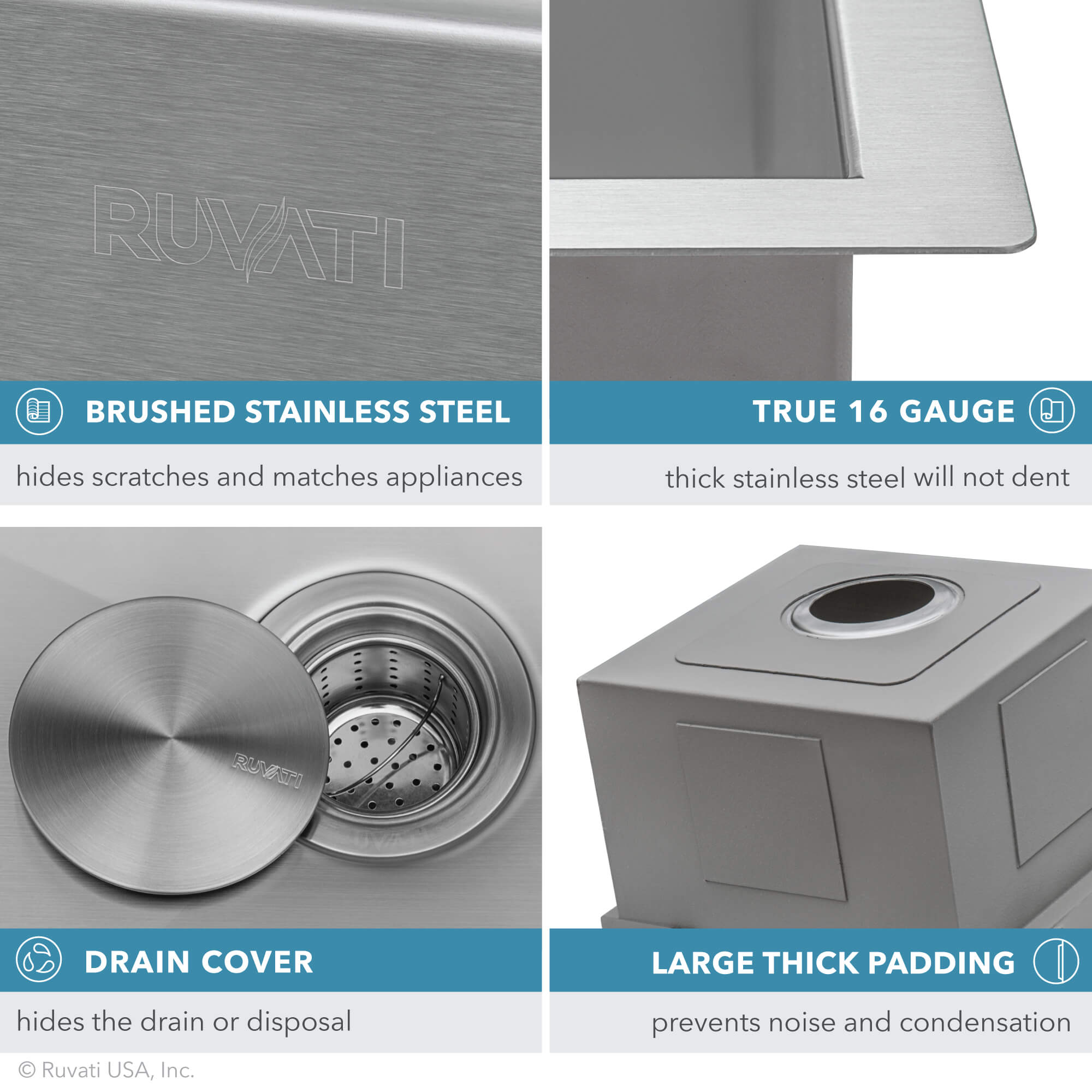 RUVATI

BRUSHED STAINLESS STEEL

hides scratches and matches appliances

TRUE 16 GAUGE

thick stainless steel will not dent

RUVATI

DRAIN COVER

hides the drain or disposal

LARGE THICK PADDING

prevents noise and condensation

© Ruvati USA, Inc.