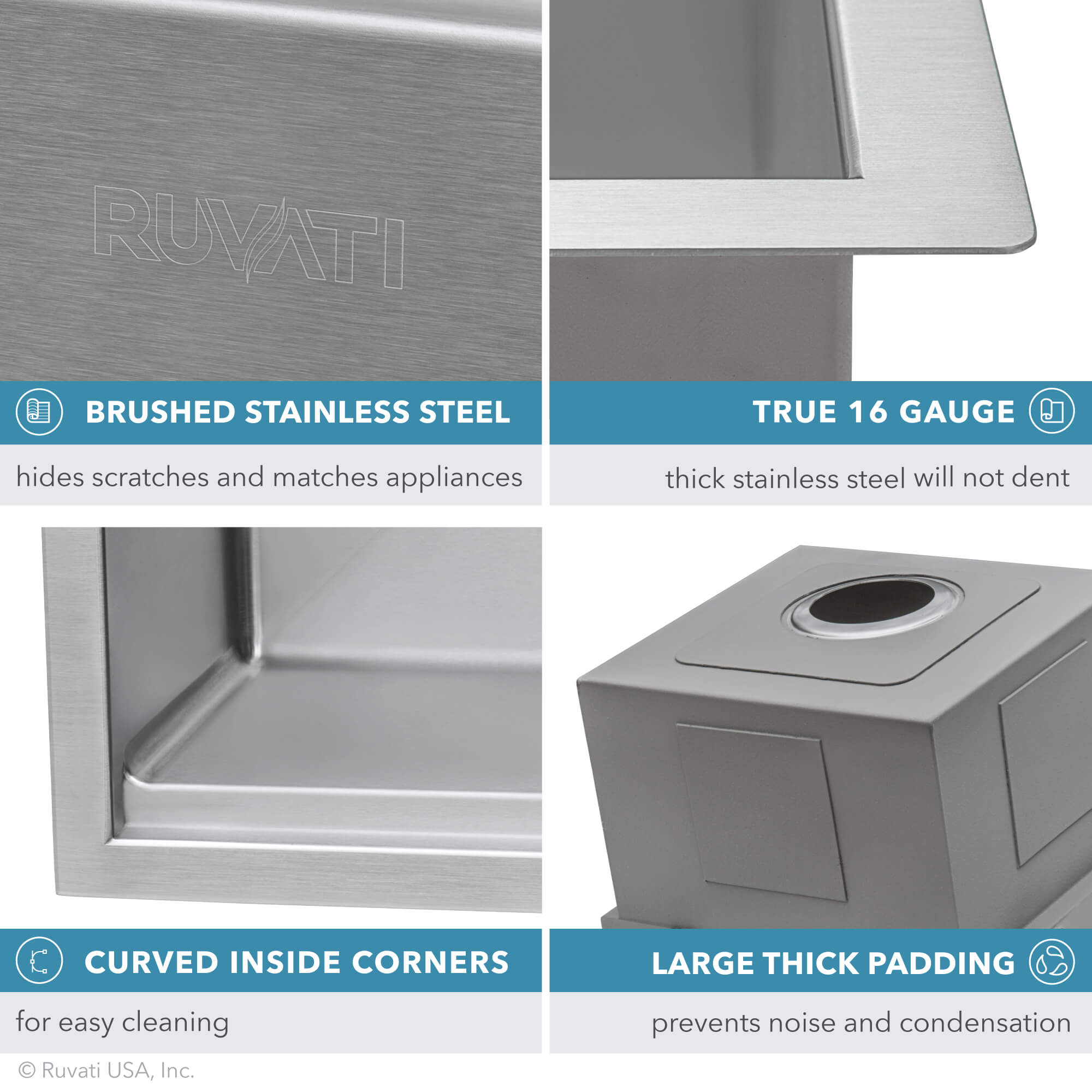 RUVATI

BRUSHED STAINLESS STEEL

hides scratches and matches appliances

TRUE 16 GAUGE

thick stainless steel will not dent

CURVED INSIDE CORNERS

for easy cleaning

LARGE THICK PADDING

prevents noise and condensation

© Ruvati USA, Inc.