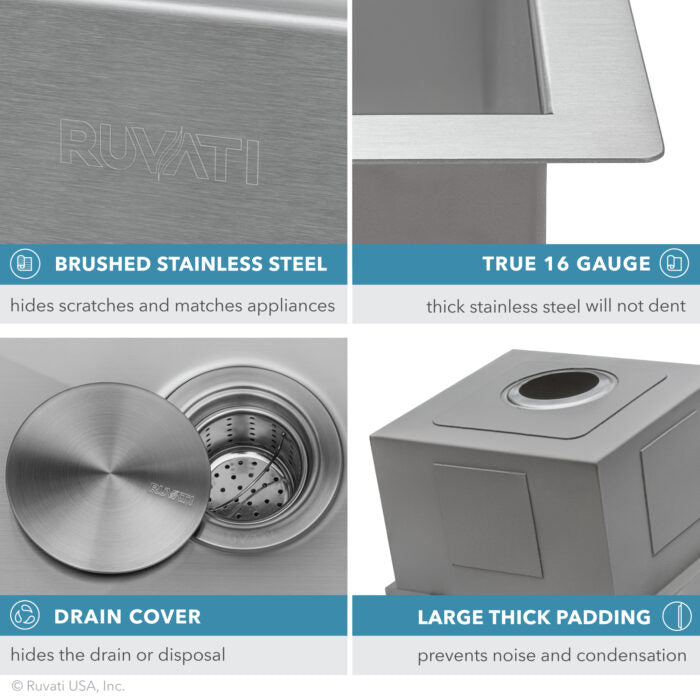 RUVATI

BRUSHED STAINLESS STEEL

hides scratches and matches appliances

TRUE 16 GAUGE

thick stainless steel will not dent

RUVATI

DRAIN COVER

hides the drain or disposal

LARGE THICK PADDING

prevents noise and condensation

© Ruvati USA, Inc.