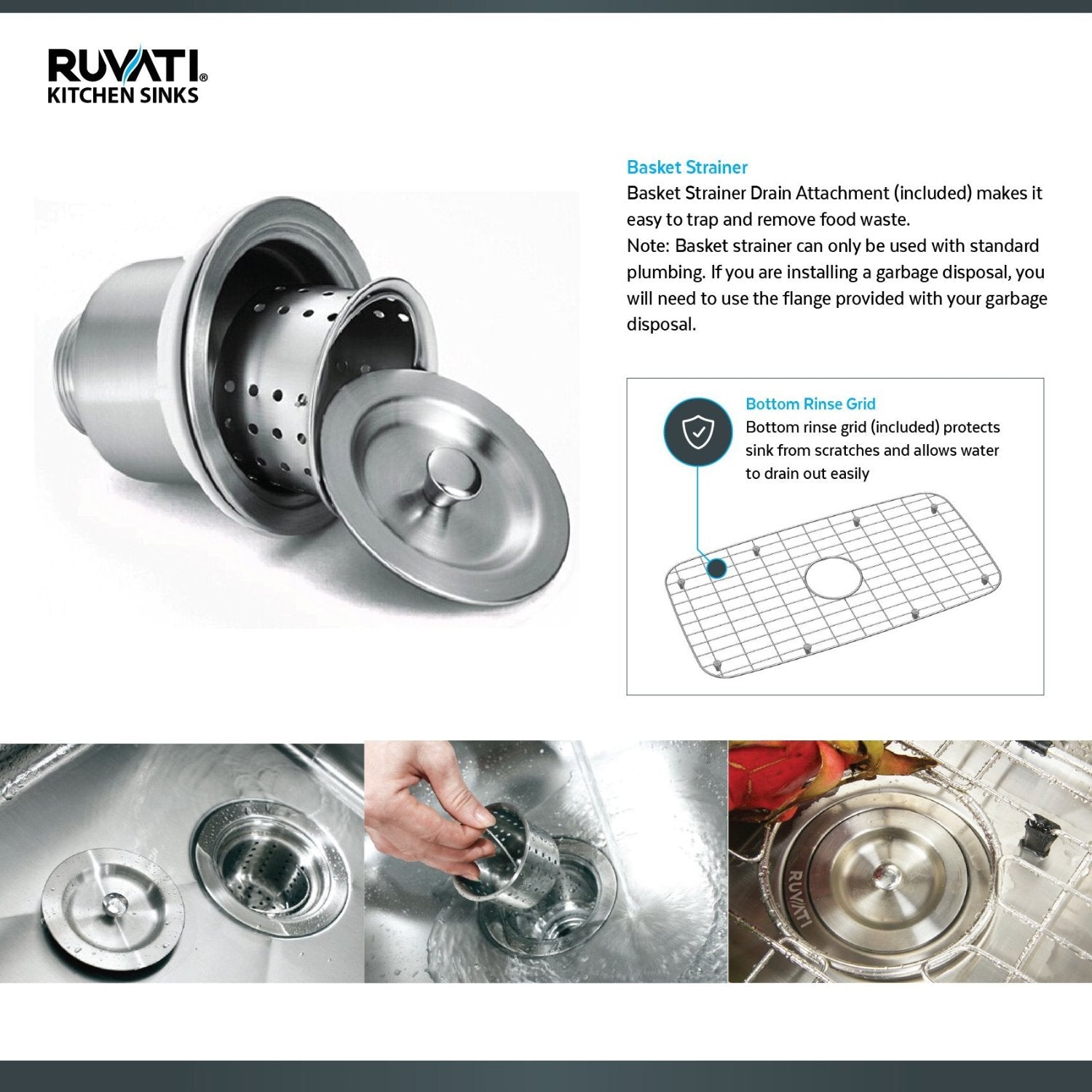 RUVATI®
KITCHEN SINKS

Basket Strainer
Basket Strainer Drain Attachment (included) makes it easy to trap and remove food waste.
Note: Basket strainer can only be used with standard plumbing. If you are installing a garbage disposal, you will need to use the flange provided with your garbage disposal.

Bottom Rinse Grid
Bottom rinse grid (included) protects sink from scratches and allows water to drain out easily

RUVATI