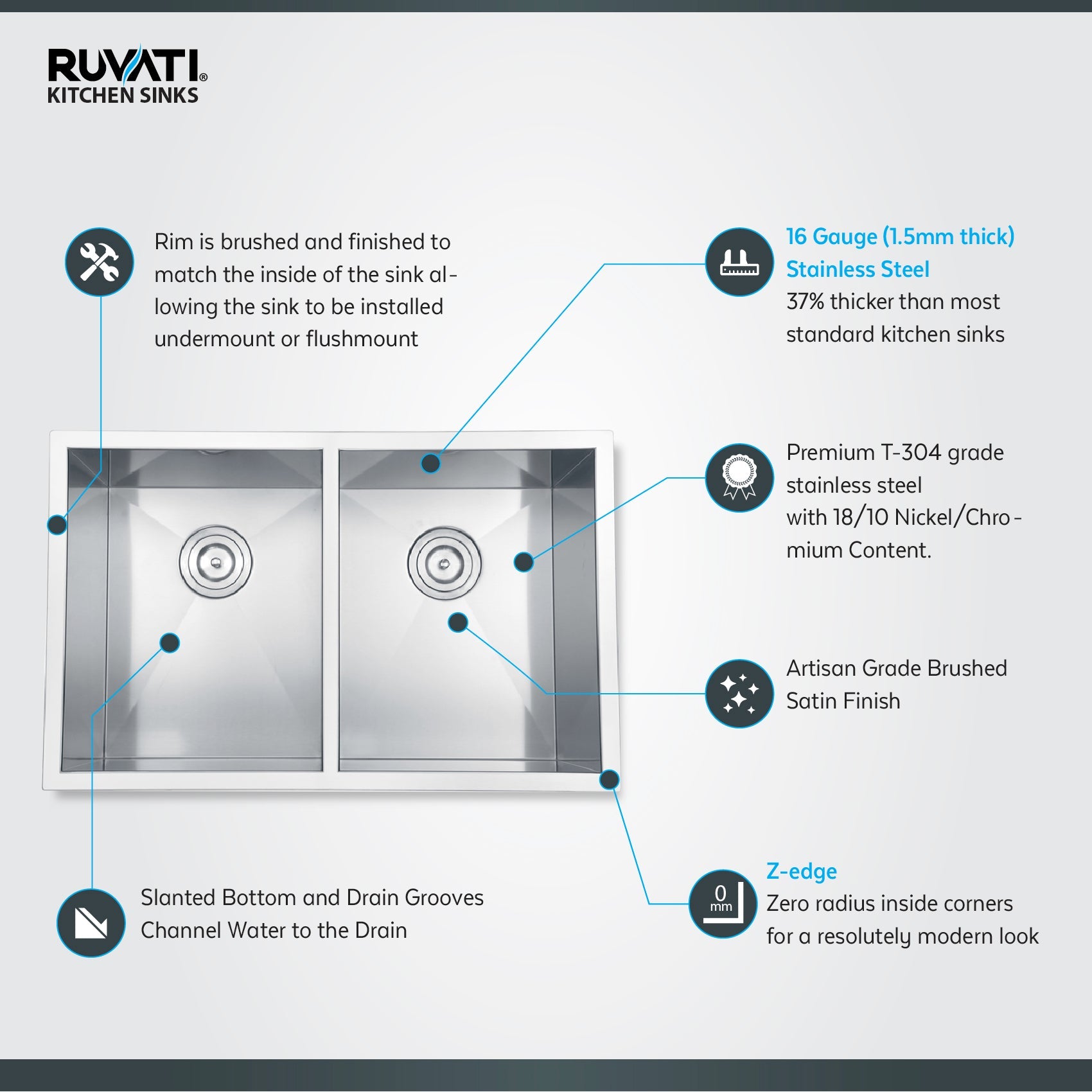 RUVATI®
KITCHEN SINKS

Rim is brushed and finished to match the inside of the sink allowing the sink to be installed undermount or flushmount

16 Gauge (1.5mm thick)
Stainless Steel
37% thicker than most standard kitchen sinks

Premium T-304 grade stainless steel with 18/10 Nickel/Chromium Content.

Artisan Grade Brushed Satin Finish

Slanted Bottom and Drain Grooves Channel Water to the Drain

0 mm

Z-edge
Zero radius inside corners for a resolutely modern look