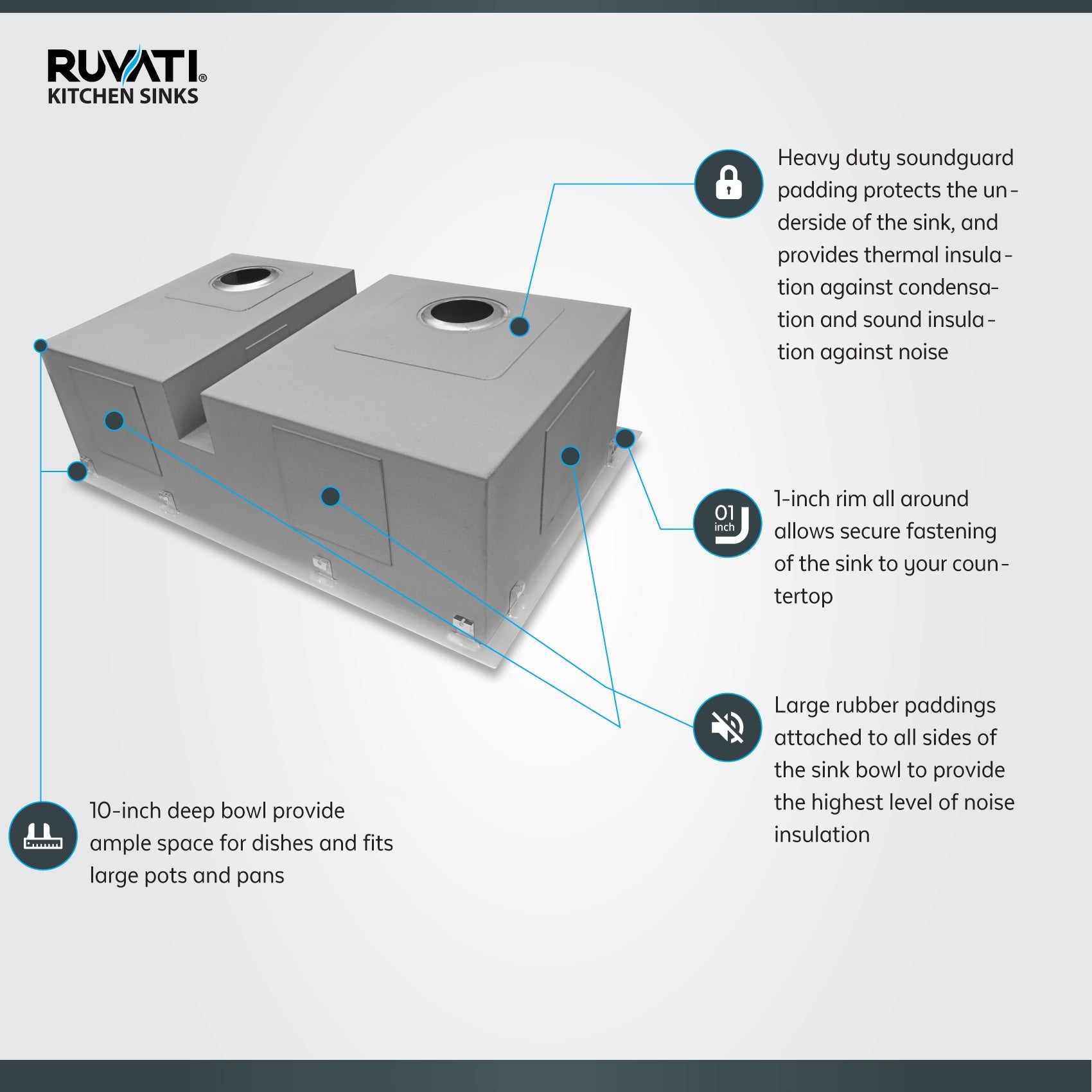 RUVATI®
KITCHEN SINKS

Heavy duty soundguard padding protects the underside of the sink, and provides thermal insulation against condensation and sound insulation against noise

01 inch

1-inch rim all around allows secure fastening of the sink to your countertop

Large rubber paddings attached to all sides of the sink bowl to provide the highest level of noise insulation

10-inch deep bowl provide ample space for dishes and fits large pots and pans