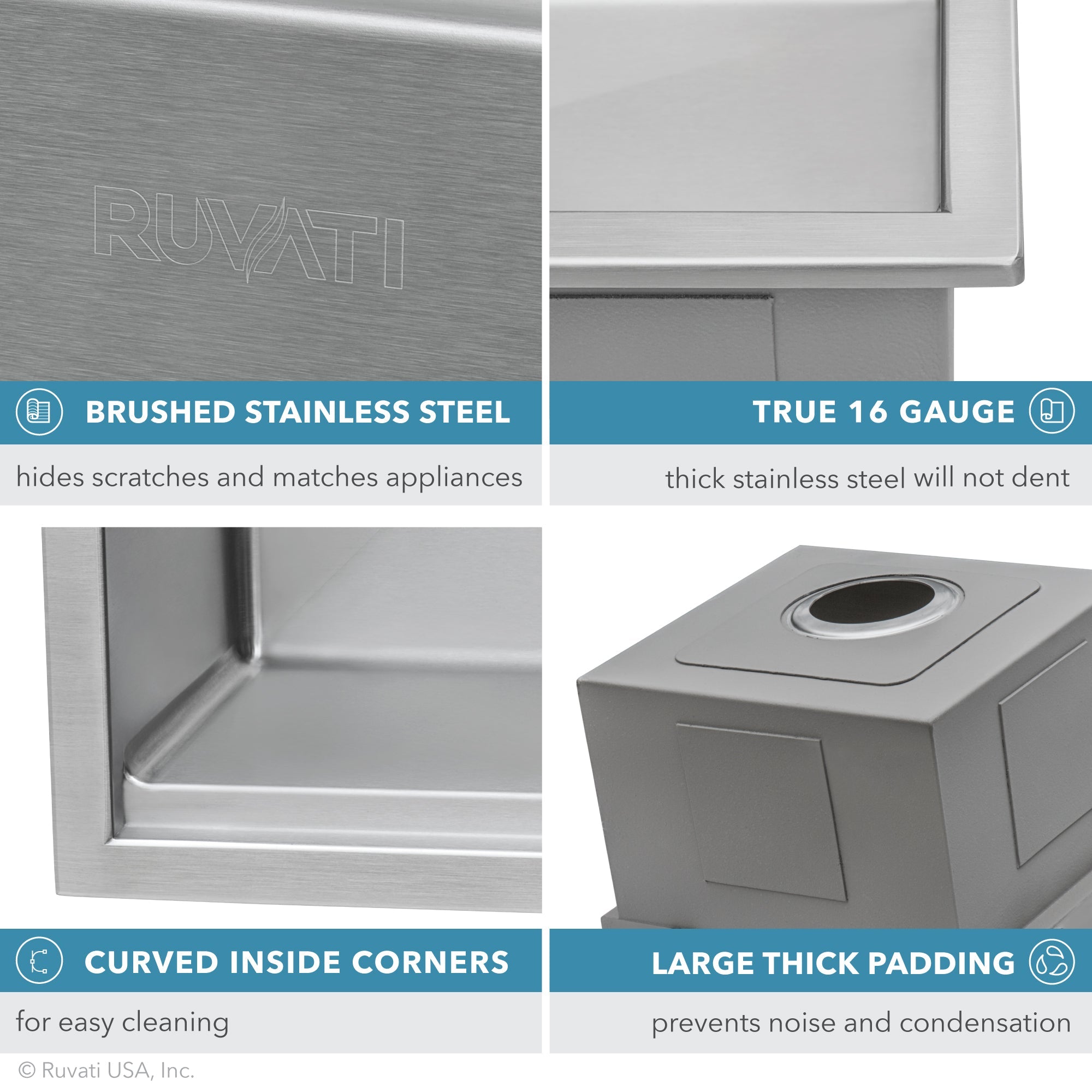 RUVATI

BRUSHED STAINLESS STEEL

hides scratches and matches appliances

TRUE 16 GAUGE

thick stainless steel will not dent

CURVED INSIDE CORNERS

for easy cleaning

LARGE THICK PADDING

prevents noise and condensation

© Ruvati USA, Inc.