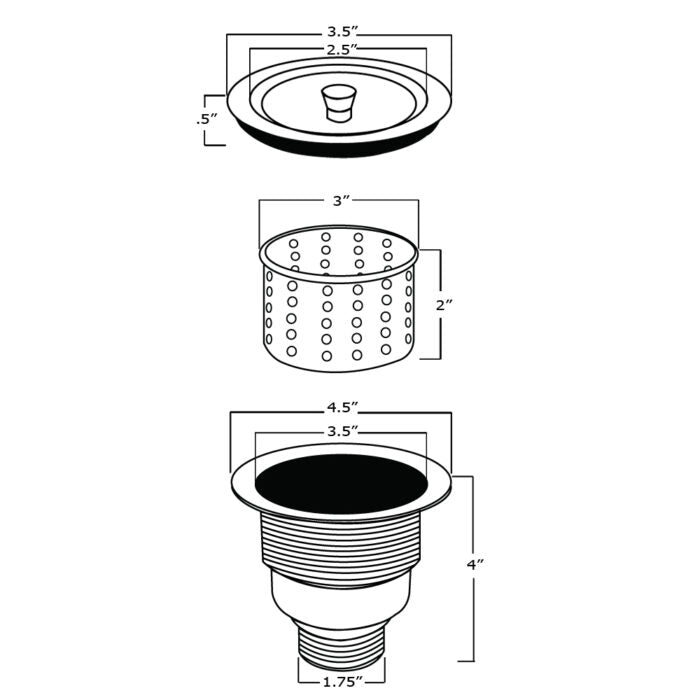 3.5″
2.5″
.5″
3″
2″
4.5″
3.5″
4″
1.75″