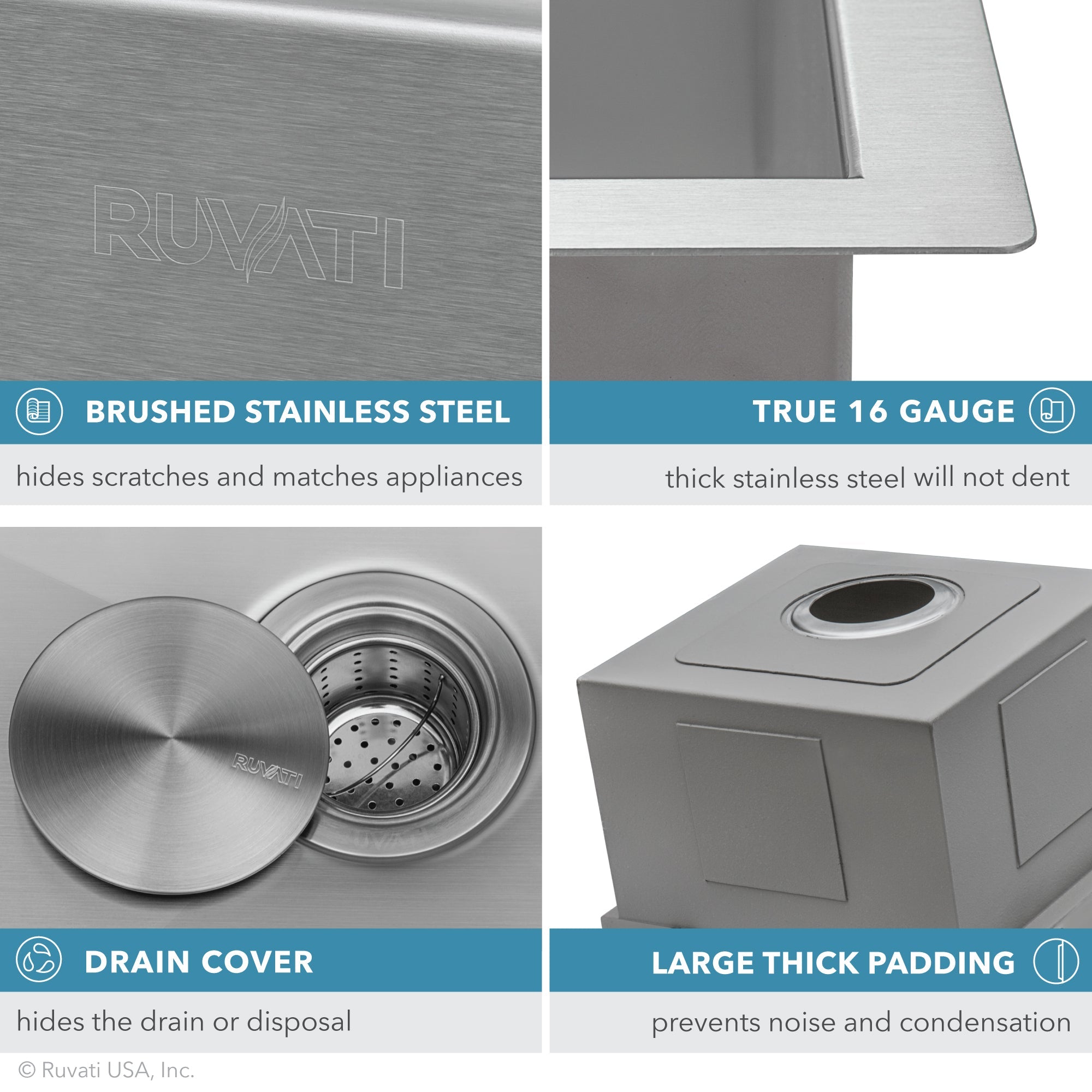 RUVATI

BRUSHED STAINLESS STEEL

hides scratches and matches appliances

TRUE 16 GAUGE

thick stainless steel will not dent

RUVATI

DRAIN COVER

hides the drain or disposal

LARGE THICK PADDING

prevents noise and condensation

© Ruvati USA, Inc.